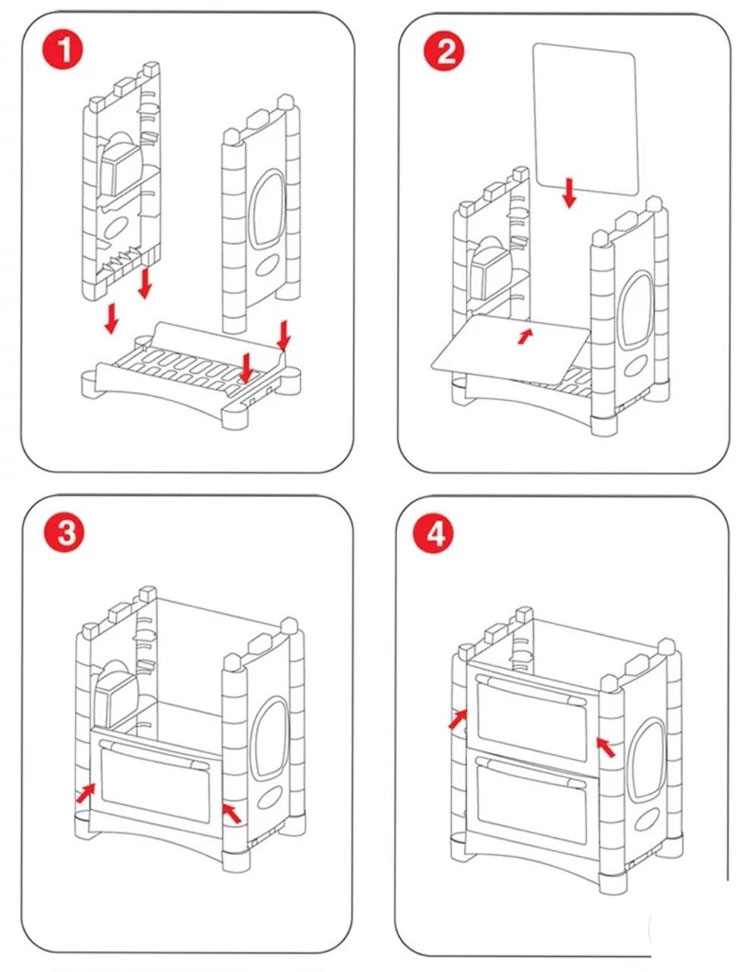 1

2

3

4