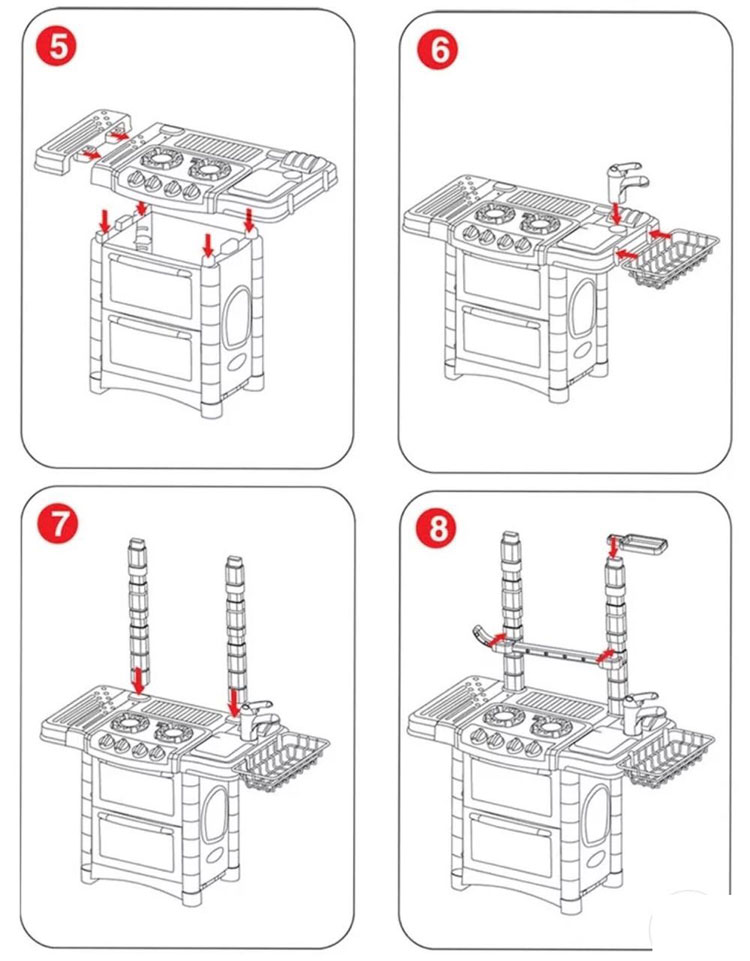 5

6

7

8