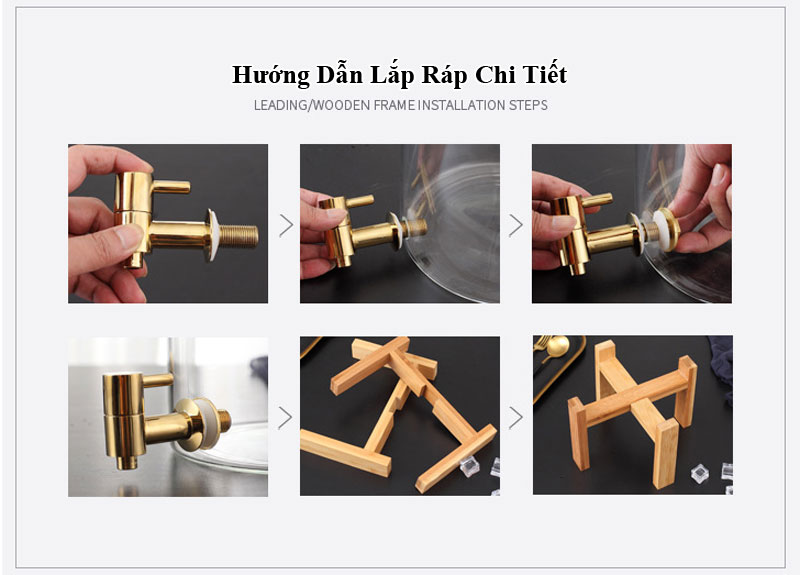 Hướng Dẫn Lắp Ráp Chi Tiết

LEADING/WOODEN FRAME INSTALLATION STEPS